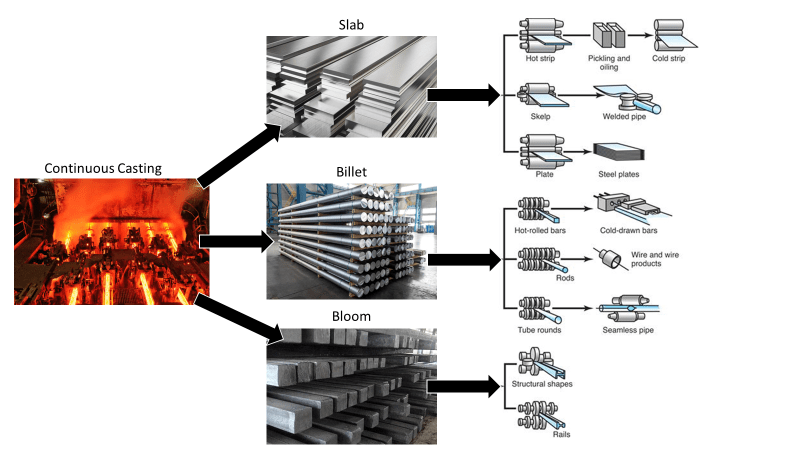 Continuous Casting

Slab

Hot strip

Pickling and oiling

Cold strip

Skelp

Welded pipe

Plate

Steel plates

Billet

Hot-rolled bars

Cold-drawn bars

Rods

Wire and wire products

Tube rounds

Seamless pipe

Bloom

Structural shapes

Rails